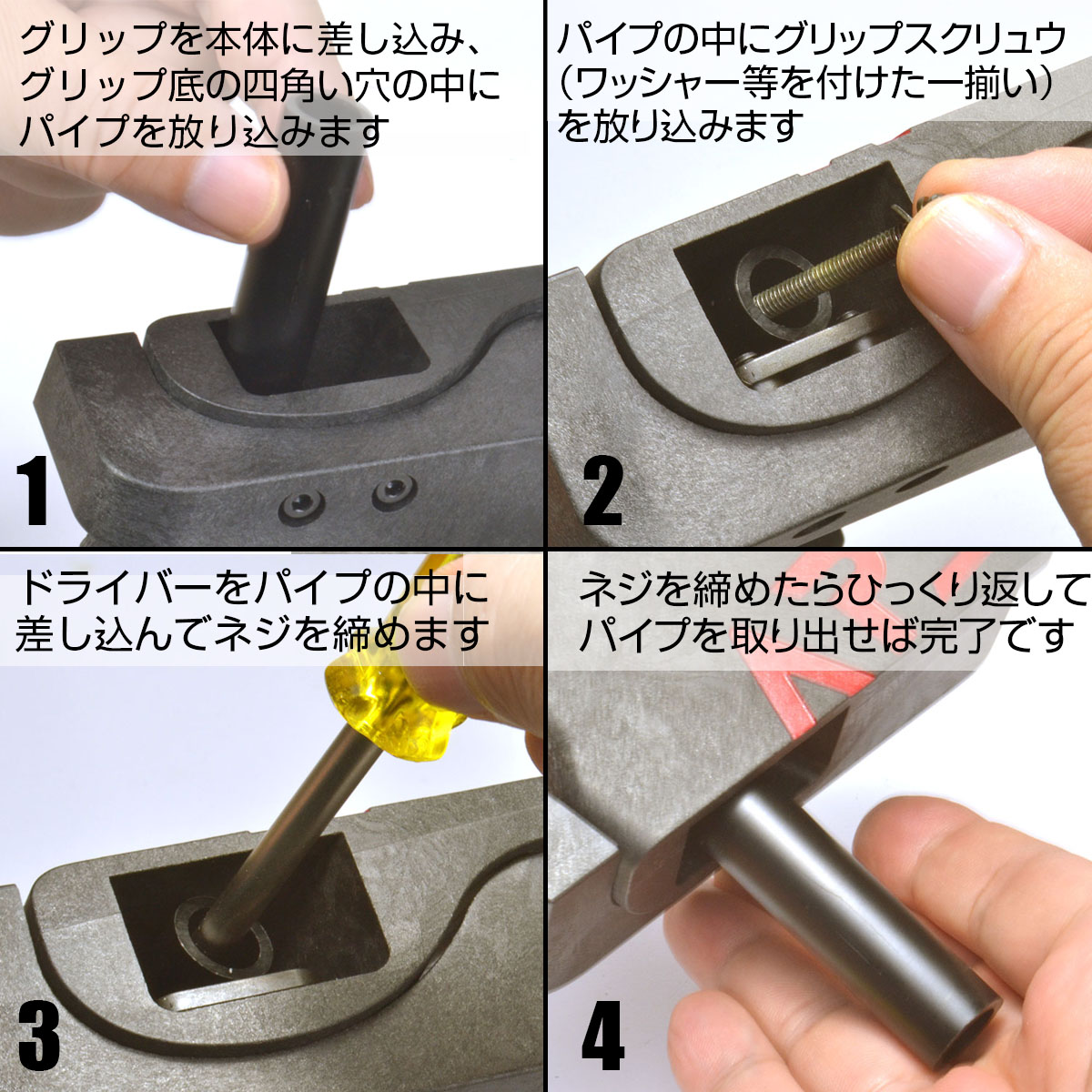 グリップを本体に差し込み、グリップ底の四角い穴の中にパイプを放り込みます

1

パイプの中にグリップスクリュウ（ワッシャー等を付けた一揃い）を放り込みます

2

ドライバーをパイプの中に差し込んでネジを締めます

3

ネジを締めたらひっくり返してパイプを取り出せば完了です

4