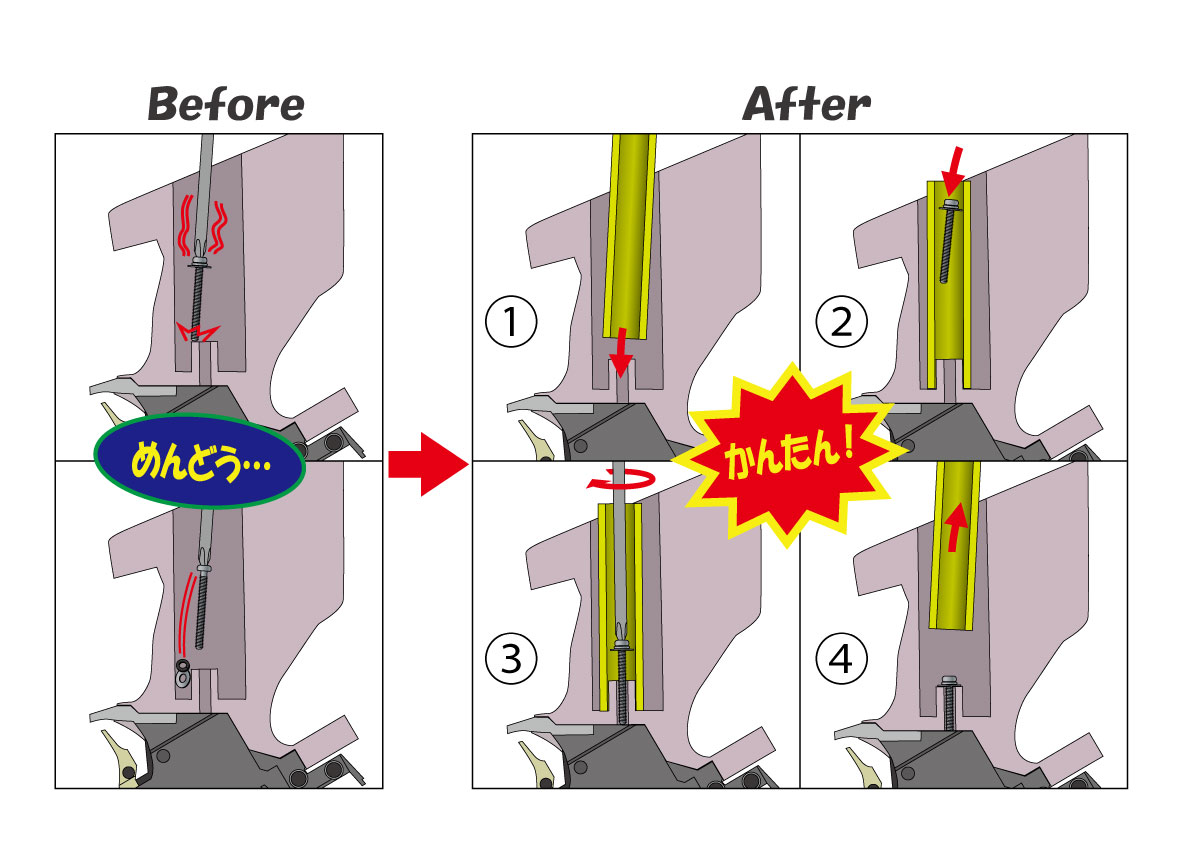 Before

めんどう…

After

①

②

かんたん!

③

④